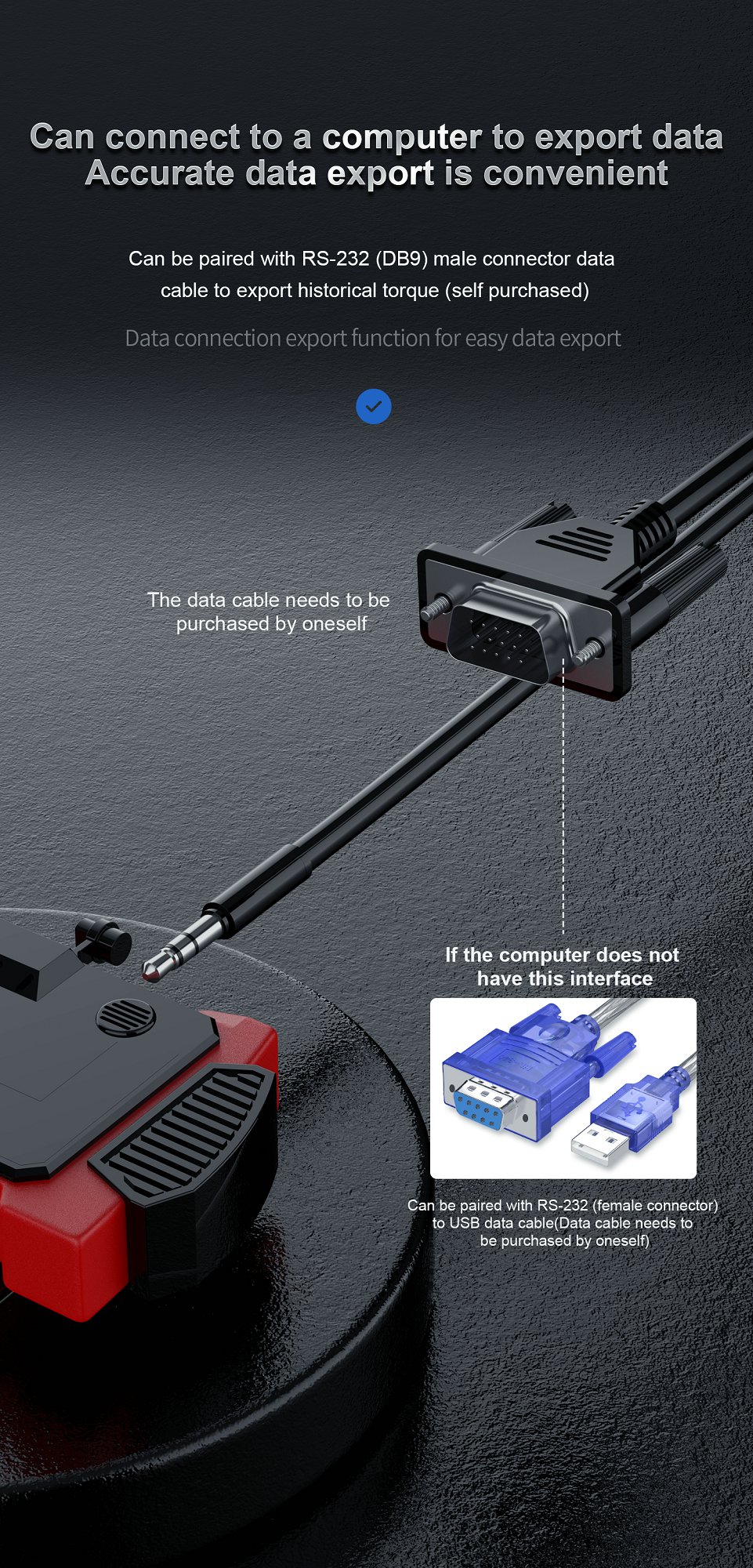 Can connect to a computer to export data
Accurate data export is convenient

Can be paired with RS-232 (DB9) male connector data cable to export historical torque (self purchased)

Data connection export function for easy data export

The data cable needs to be purchased by oneself

If the computer does not have this interface

Can be paired with RS-232 (female connector) to USB data cable(Data cable needs to be purchased by oneself)