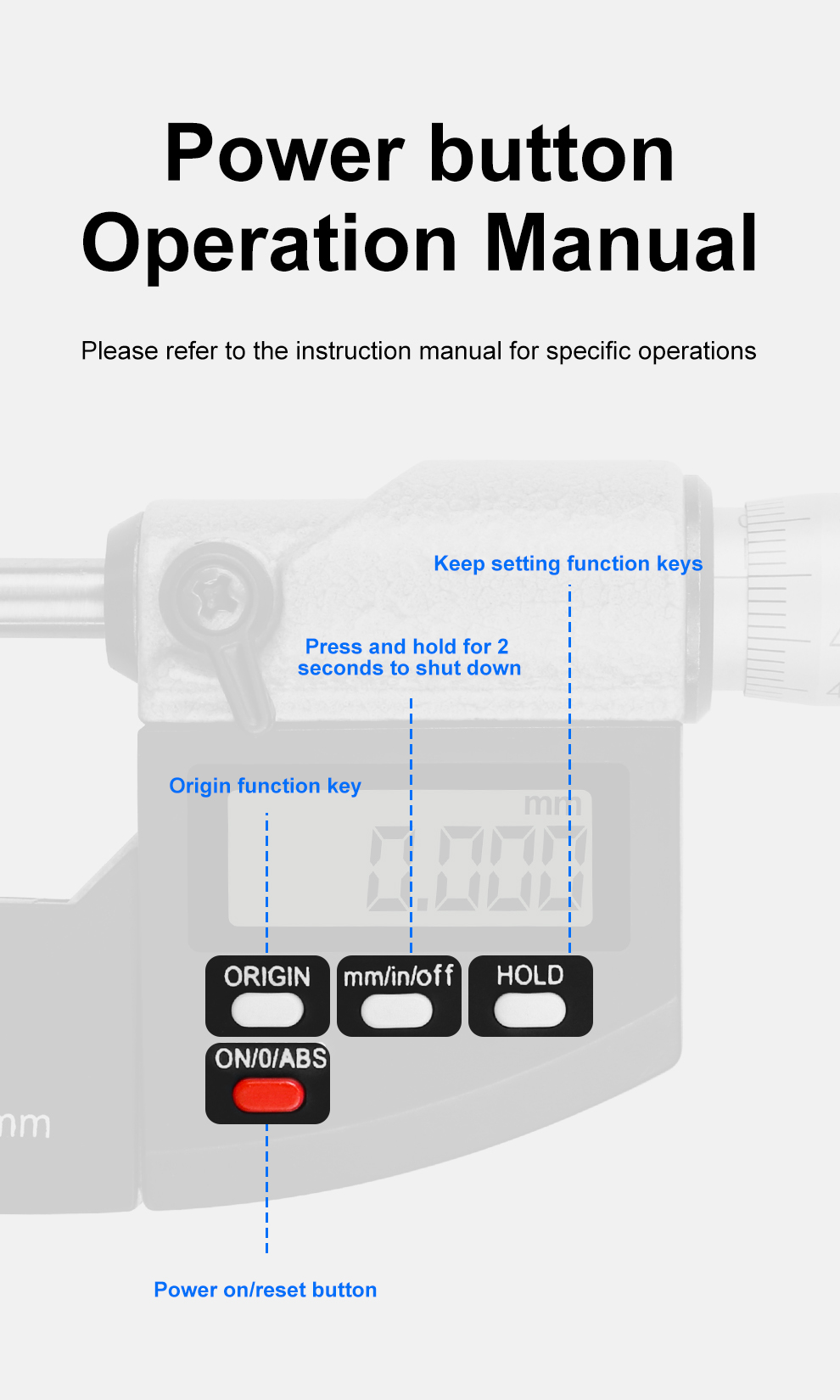 Power button Operation Manual

Please refer to the instruction manual for specific operations

Keep setting function keys

Press and hold for 2 seconds to shut down

Origin function key

mm

0.000

ORIGIN

mm/in/off

HOLD

ON/0/ABS

mm

Power on/reset button