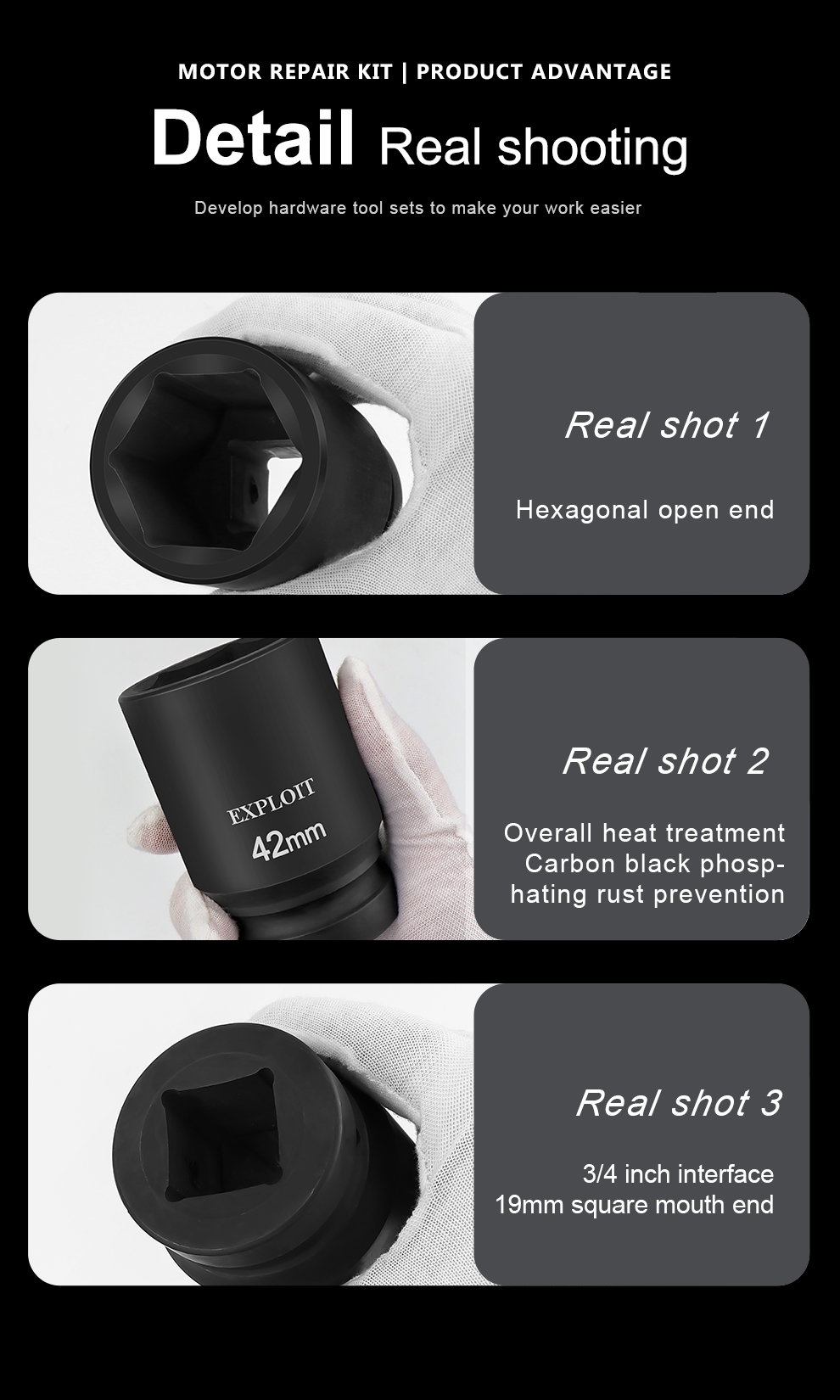 MOTOR REPAIR KIT | PRODUCT ADVANTAGE

Detail Real shooting

Develop hardware tool sets to make your work easier

Real shot 1

Hexagonal open end

EXPLOIT
42mm

Real shot 2

Overall heat treatment Carbon black phosphating rust prevention

Real shot 3

3/4 inch interface
19mm square mouth end