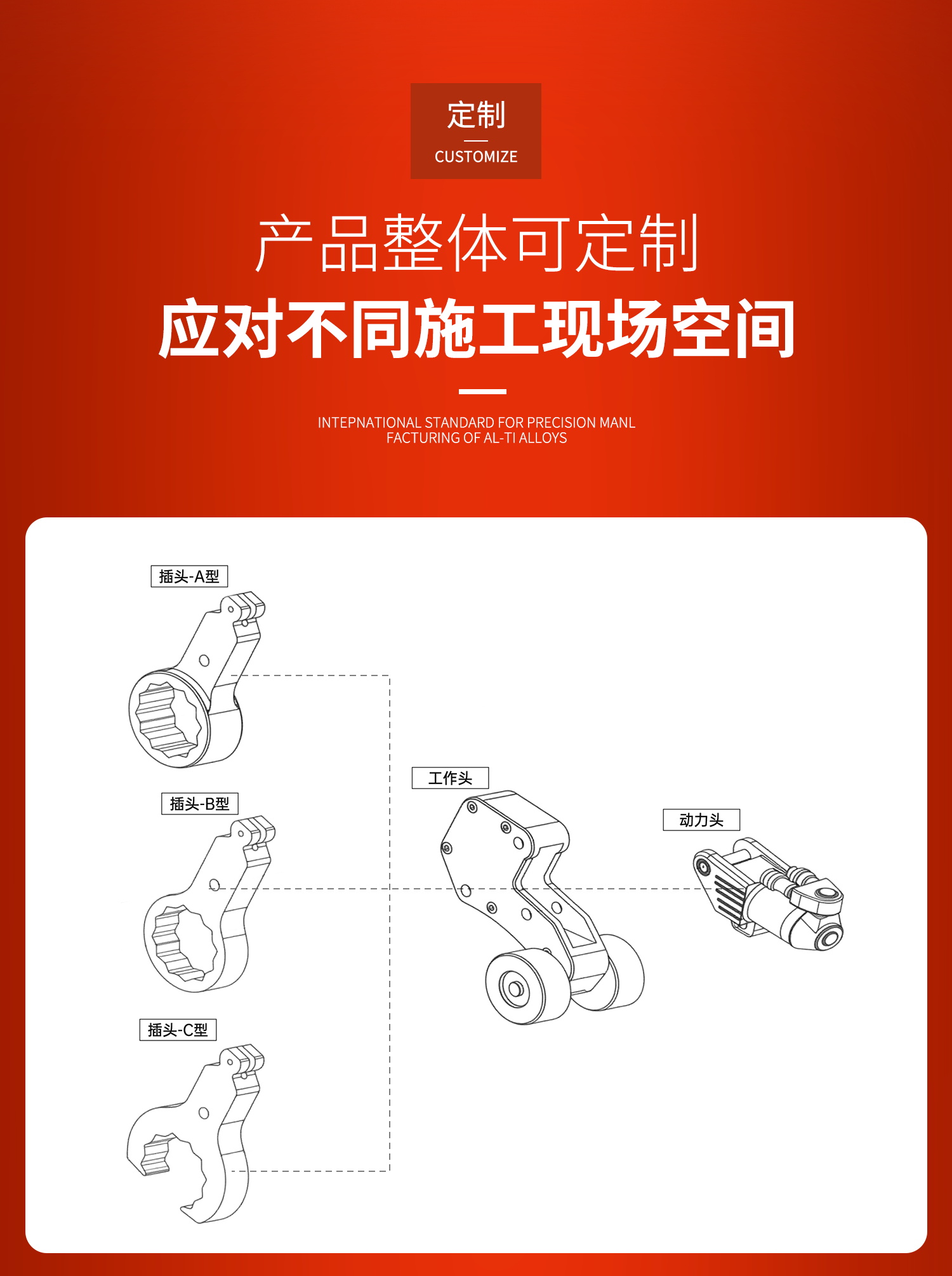 定制
CUSTOMIZE

产品整体可定制
应对不同施工现场空间

INTEPNATIONAL STANDARD FOR PRECISION MANL FACTURING OF AL-TI ALLOYS

插头-A型

插头-B型

插头-C型

工作头

动力头