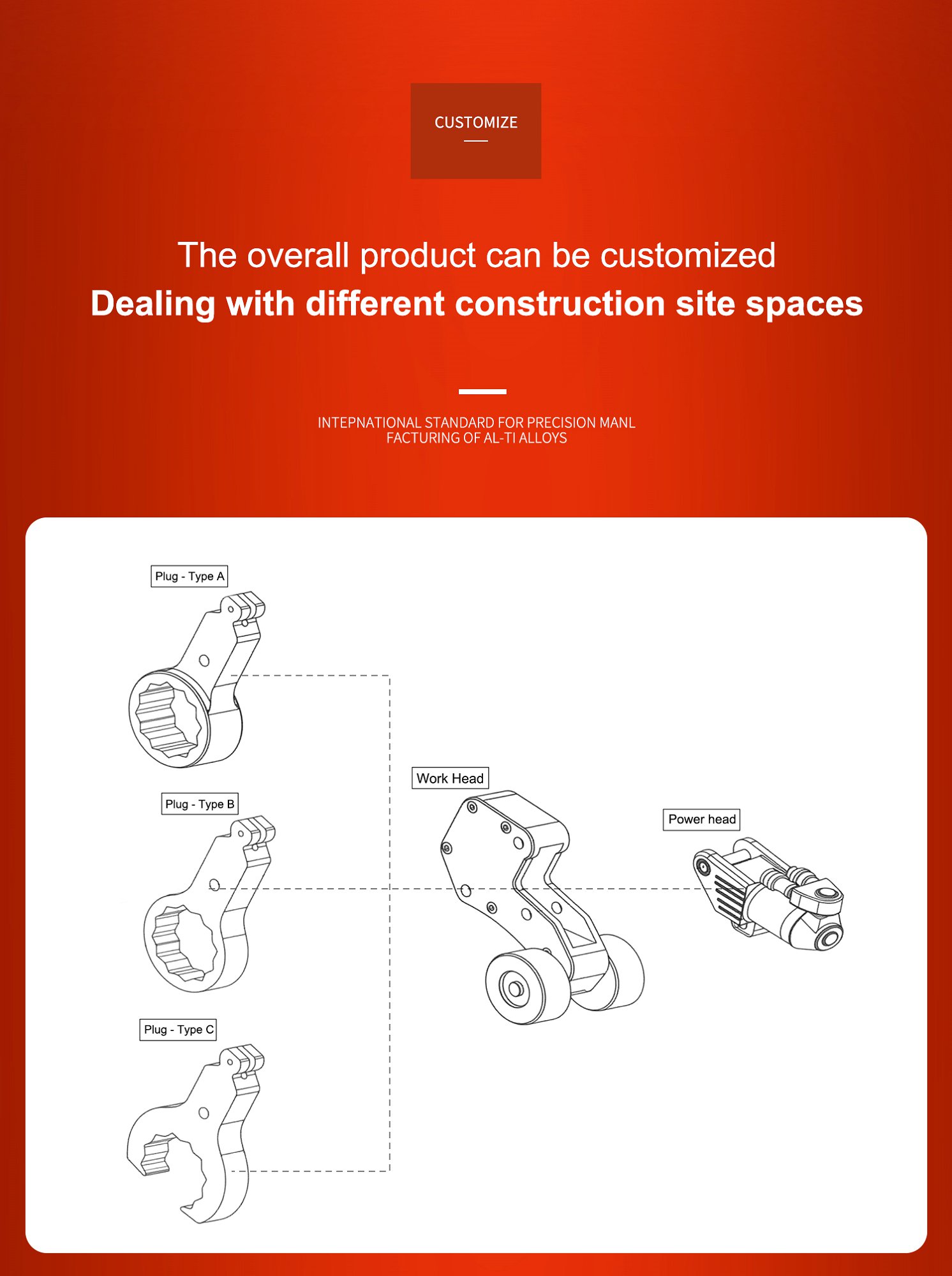 CUSTOMIZE

The overall product can be customized
Dealing with different construction site spaces

INTEPNATIONAL STANDARD FOR PRECISION MANL FACTURING OF AL-TI ALLOYS

Plug - Type A

Plug - Type B

Plug - Type C

Work Head

Power head