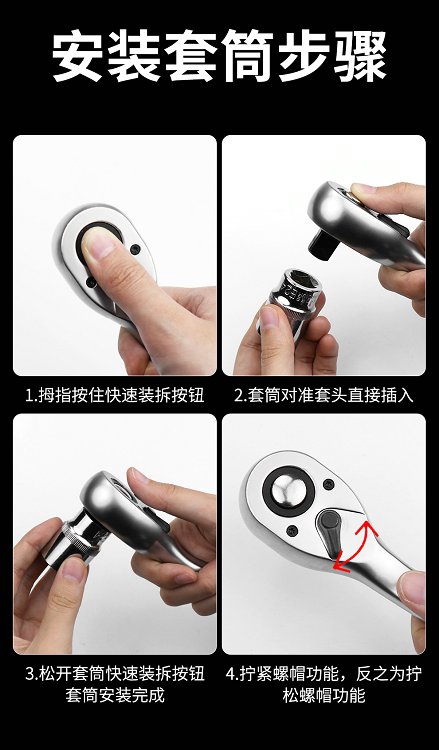 安装套筒步骤

1.拇指按住快速装拆按钮

2.套筒对准套头直接插入

3.松开套筒快速装拆按钮 套筒安装完成

4.拧紧螺帽功能，反之为拧松螺帽功能